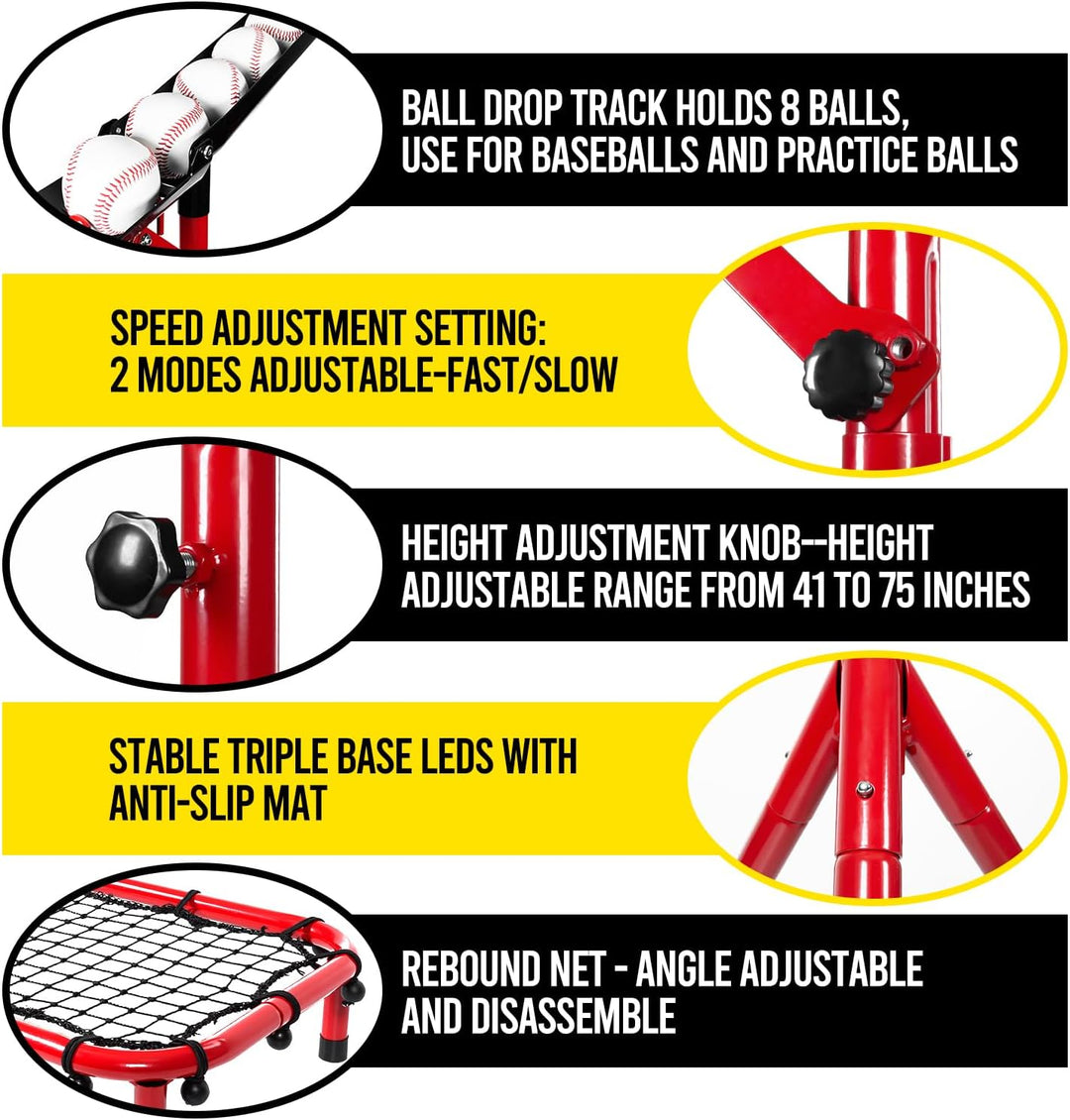 BALL DROP TRACK HOLDS 8 BALLS, USE FOR BASEBALLS AND PRACTICE BALLS

SPEED ADJUSTMENT SETTING: 2 MODES ADJUSTABLE-FAST/SLOW

HEIGHT ADJUSTMENT KNOB--HEIGHT ADJUSTABLE RANGE FROM 41 TO 75 INCHES

STABLE TRIPLE BASE LEDS WITH ANTI-SLIP MAT

REBOUND NET - ANGLE ADJUSTABLE AND DISASSEMBLE